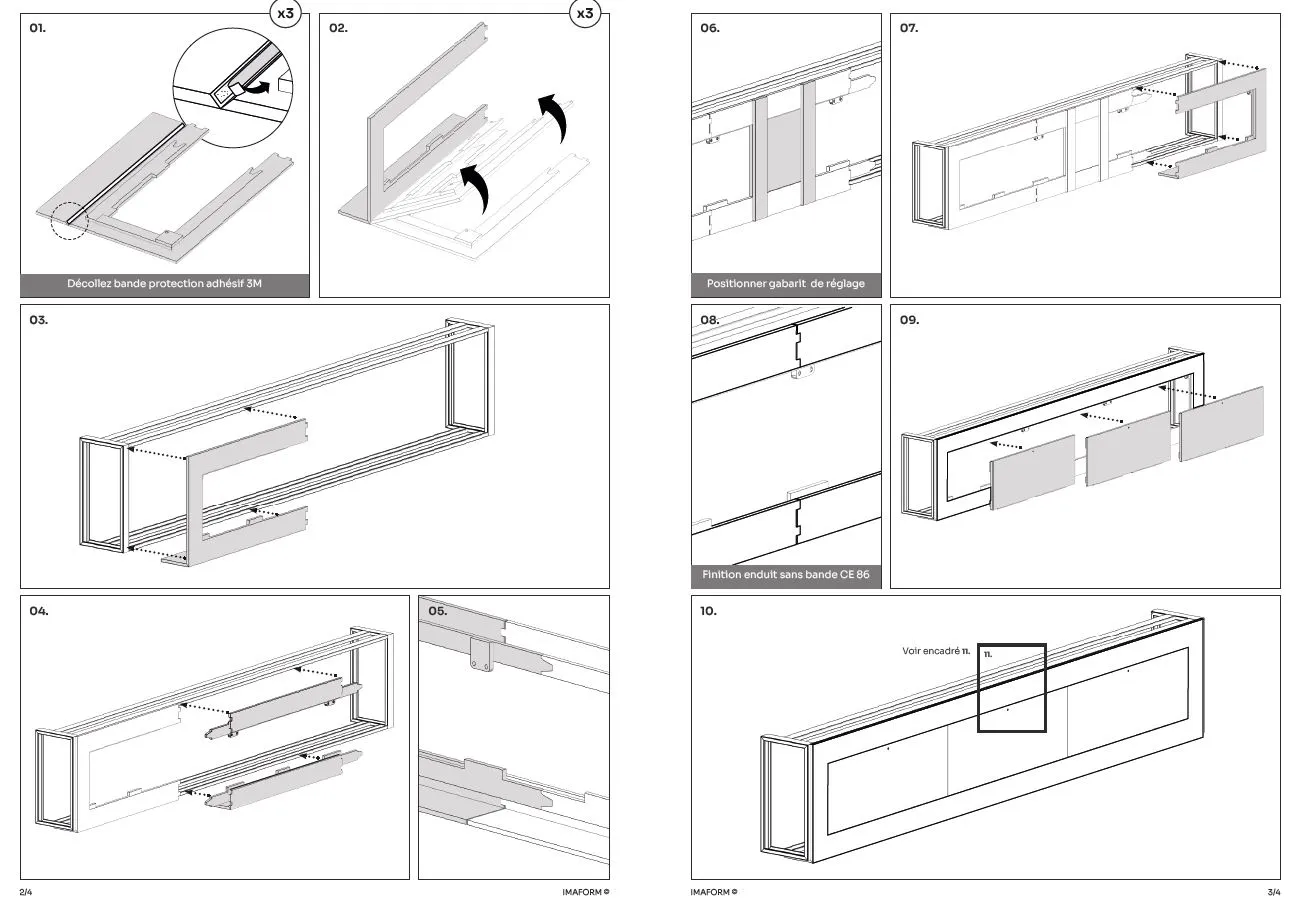 01.

x3

Décollez bande protection adhésif 3M

02.

x3

03.

04.

05.

2/4

IMAFORM ©

06.

Positionner gabarit de réglage

07.

08.

Finition enduit sans bande CE 86

09.

10.

Voir encadré 11.

11.

IMAFORM ©

3/4