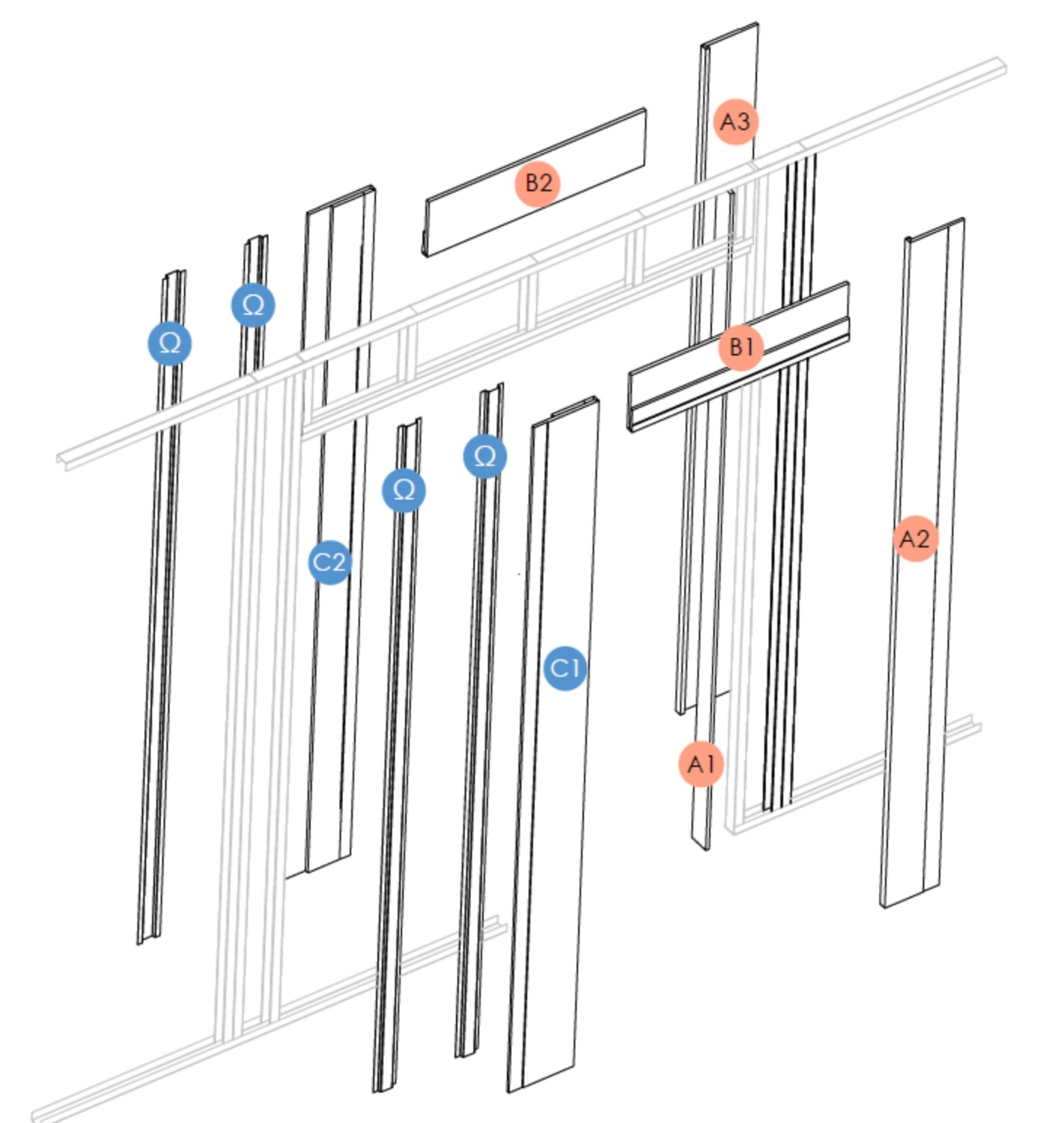 A3
B2
Ω
Ω
B1
Ω
Ω
C2
A2
C1
A1